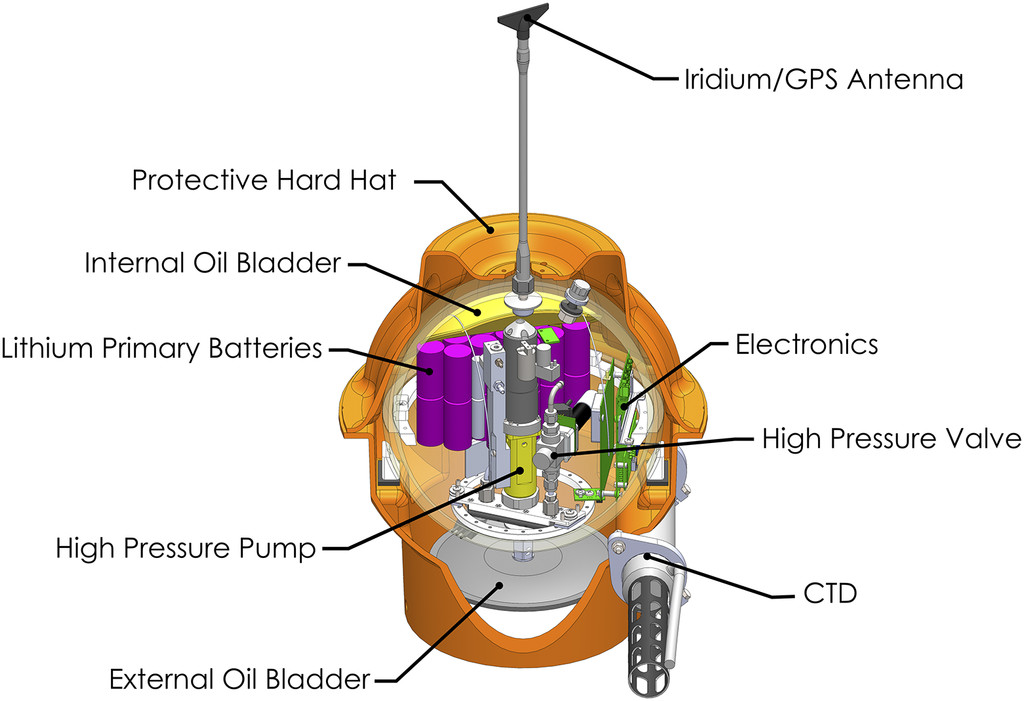 Iridium/GPS Antenna

Protective Hard Hat

Internal Oil Bladder

Lithium Primary Batteries

Electronics

High Pressure Valve

High Pressure Pump

CTD

External Oil Bladder